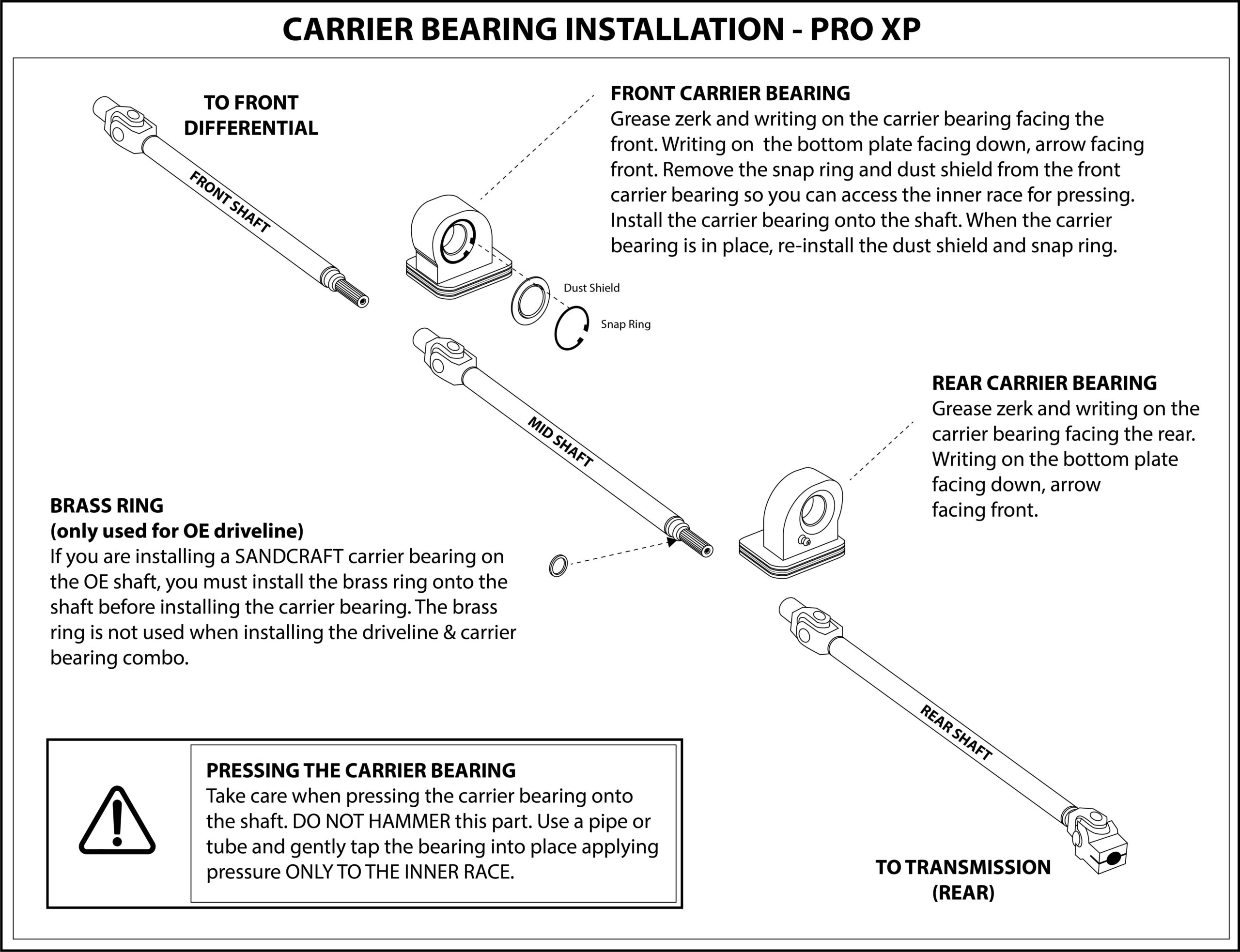 CARRIER BEARING INSTALLATION - PRO XP

TO FRONT DIFFERENTIAL

FRONT SHAFT

FRONT CARRIER BEARING
Grease zerk and writing on the carrier bearing facing the front. Writing on the bottom plate facing down, arrow facing front. Remove the snap ring and dust shield from the front carrier bearing so you can access the inner race for pressing. Install the carrier bearing onto the shaft. When the carrier bearing is in place, re-install the dust shield and snap ring.

Dust Shield

Snap Ring

MID SHAFT

REAR CARRIER BEARING
Grease zerk and writing on the carrier bearing facing the rear. Writing on the bottom plate facing down, arrow facing front.

BRASS RING
(only used for OE driveline)
If you are installing a SANDCRAFT carrier bearing on the OE shaft, you must install the brass ring onto the shaft before installing the carrier bearing. The brass ring is not used when installing the driveline & carrier bearing combo.

REAR SHAFT

PRESSING THE CARRIER BEARING
Take care when pressing the carrier bearing onto the shaft. DO NOT HAMMER this part. Use a pipe or tube and gently tap the bearing into place applying pressure ONLY TO THE INNER RACE.

TO TRANSMISSION (REAR)